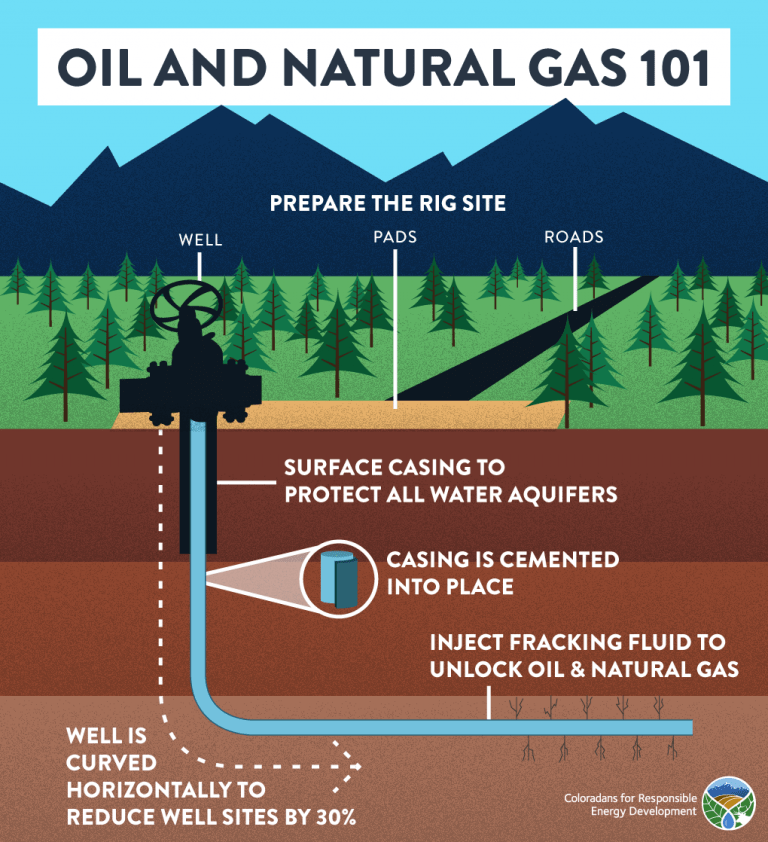 OIL AND NATURAL GAS 101

PREPARE THE RIG SITE

WELL

PADS

ROADS

SURFACE CASING TO PROTECT ALL WATER AQUIFERS

CASING IS CEMENTED INTO PLACE

INJECT FRACKING FLUID TO UNLOCK OIL & NATURAL GAS

WELL IS CURVED HORIZONTALLY TO REDUCE WELL SITES BY 30%

Coloradans for Responsible Energy Development